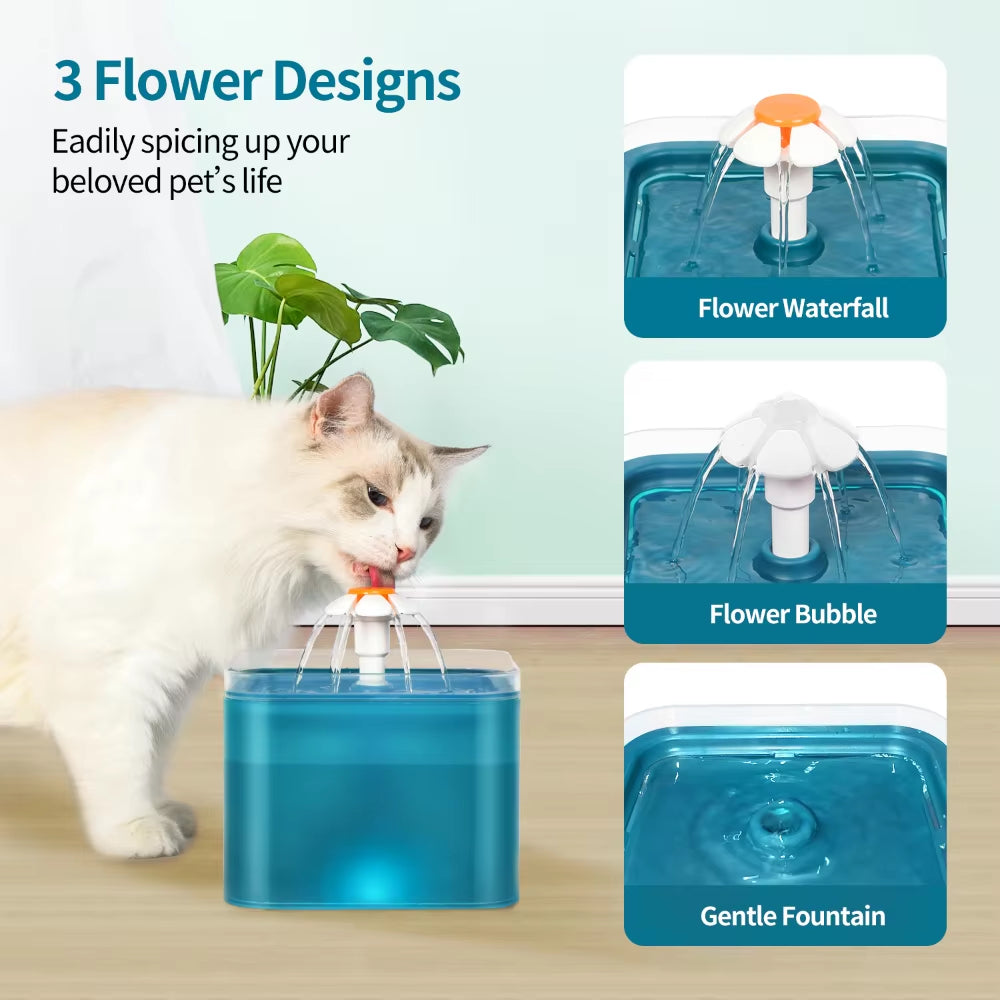 3 Flower Designs

Eadily spicing up your beloved pet's life

Flower Waterfall

Flower Bubble

Gentle Fountain